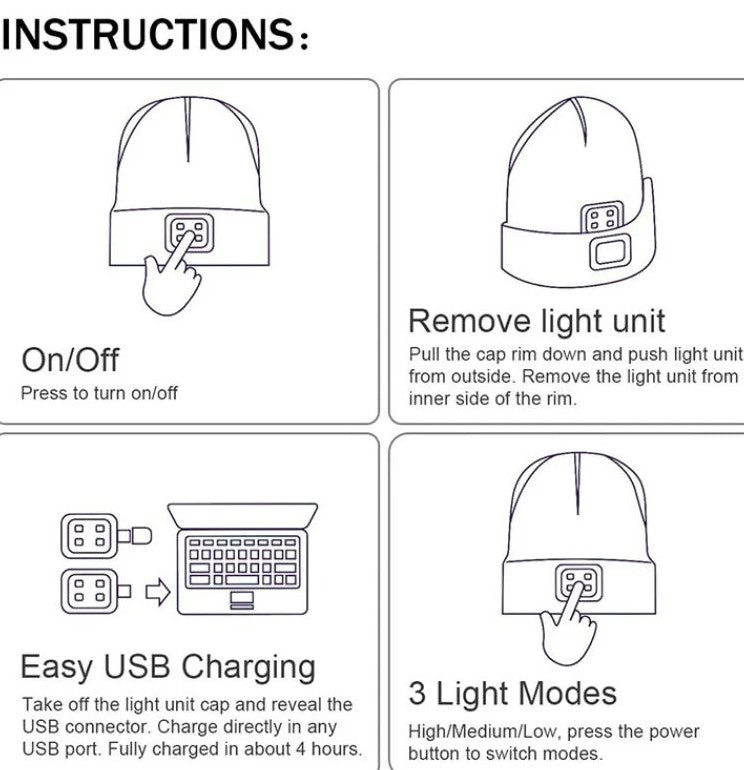 INSTRUCTIONS:

On/Off
Press to turn on/off

Remove light unit
Pull the cap rim down and push light unit from outside. Remove the light unit from inner side of the rim.

Easy USB Charging
Take off the light unit cap and reveal the USB connector. Charge directly in any USB port. Fully charged in about 4 hours.

3 Light Modes
High/Medium/Low, press the power button to switch modes.